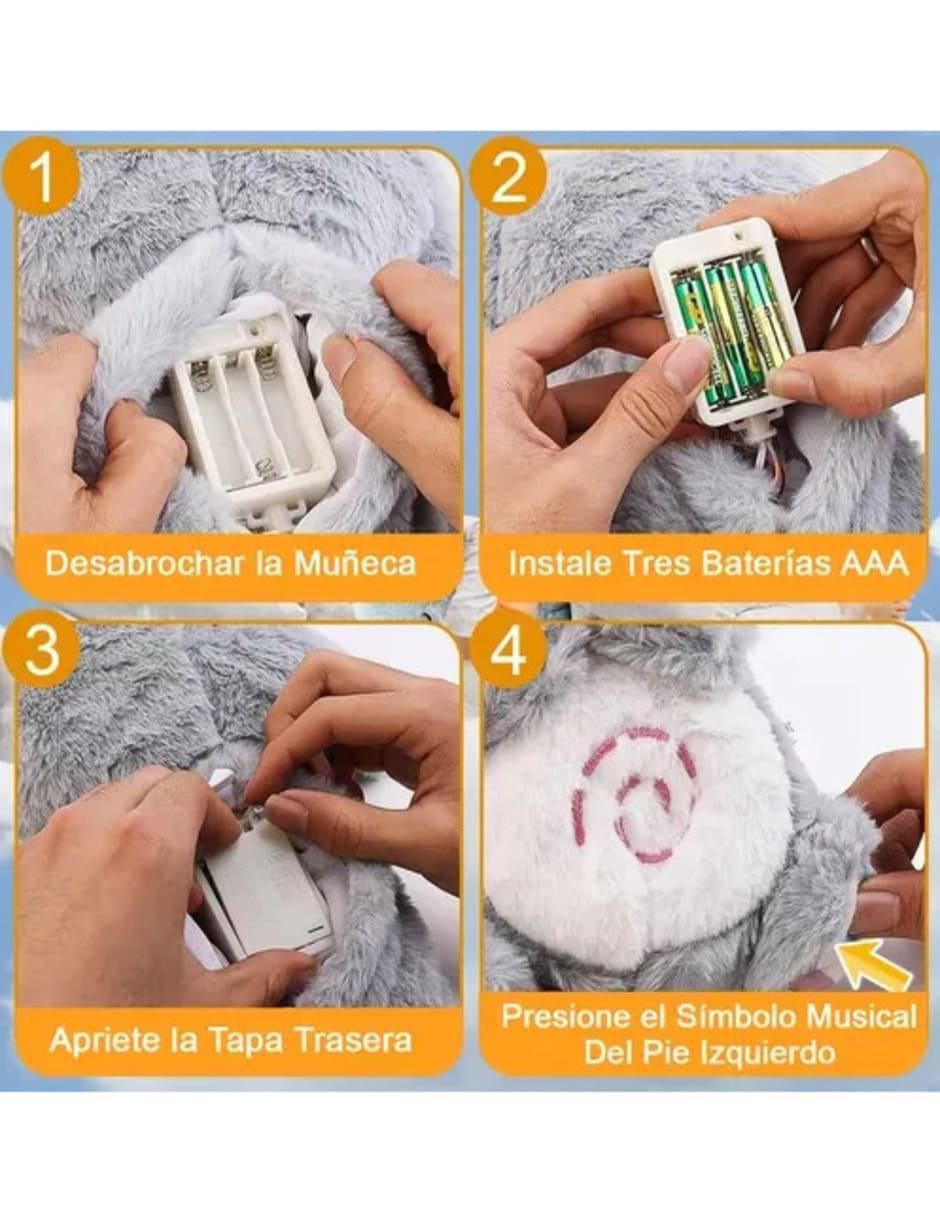 1
Desabrochar la Muñeca

2
Instale Tres Baterías AAA

3
Apriete la Tapa Trasera

4
Presione el Símbolo Musical Del Pie Izquierdo